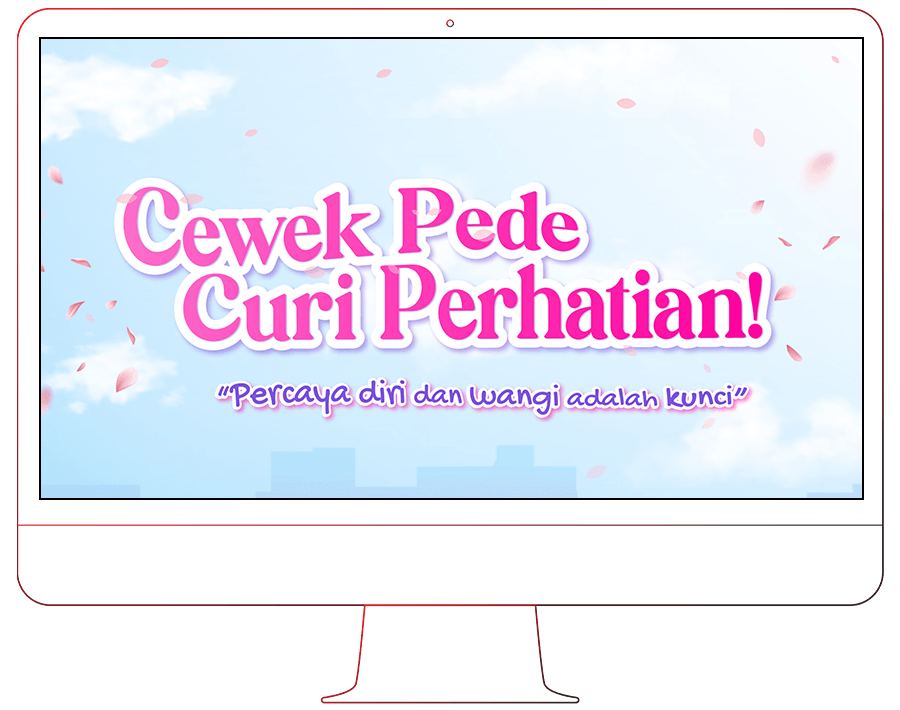 Cewek Pede Curi Perhatian!

"Percaya diri dan wangi adalah kunci"